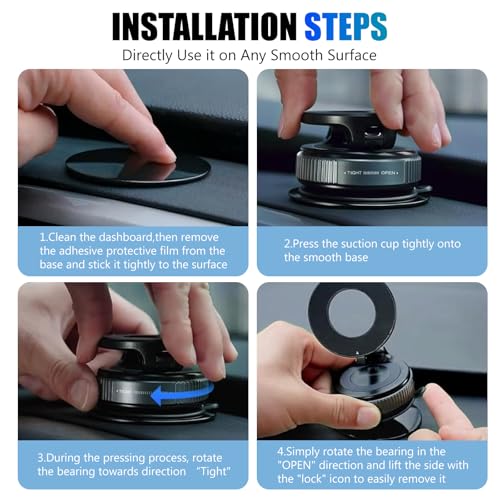 INSTALLATION STEPS
Directly Use it on Any Smooth Surface

1.Clean the dashboard,then remove the adhesive protective film from the base and stick it tightly to the surface

TIGHT OPEN

2.Press the suction cup tightly onto the smooth base

TIGHT

3.During the pressing process, rotate the bearing towards direction "Tight"

4.Simply rotate the bearing in the "OPEN" direction and lift the side with the "lock" icon to easily remove it