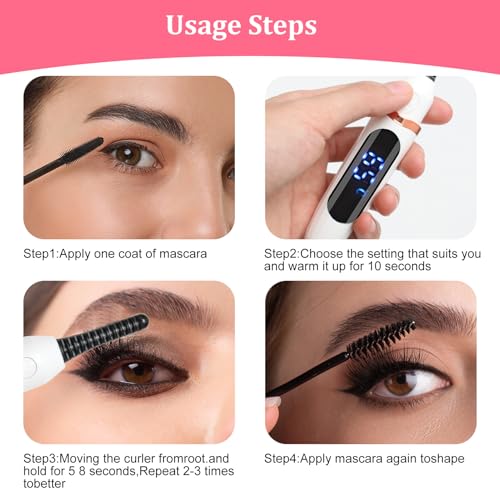 Usage Steps

Step1:Apply one coat of mascara

Step2:Choose the setting that suits you and warm it up for 10 seconds

Step3:Moving the curler fromroot.and hold for 5 8 seconds,Repeat 2-3 times tobetter

Step4:Apply mascara again toshape