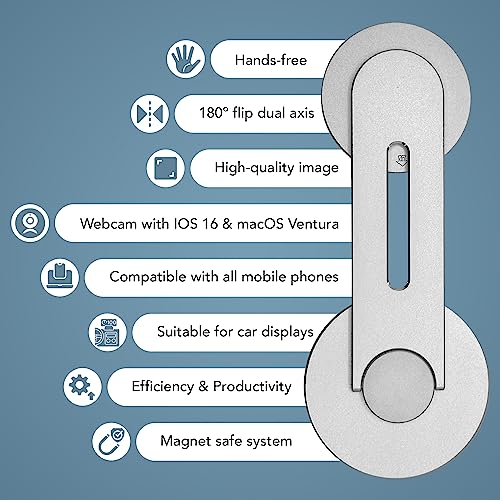 Hands-free

180° flip dual axis

High-quality image

Webcam with IOS 16 & macOS Ventura

Compatible with all mobile phones

Suitable for car displays

Efficiency & Productivity

Magnet safe system