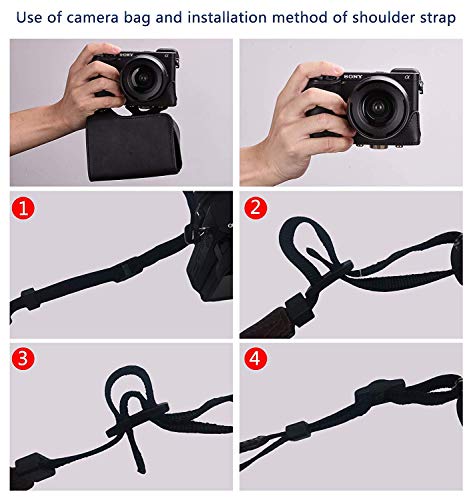 Use of camera bag and installation method of shoulder strap

SONY
α

SONY
α

1

2

3

4