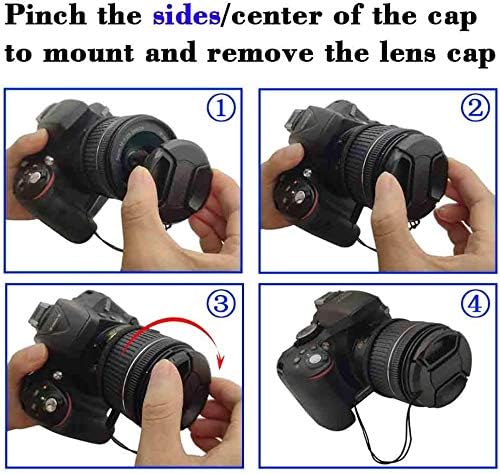 Pinch the sides/center of the cap to mount and remove the lens cap

①

②

③

④