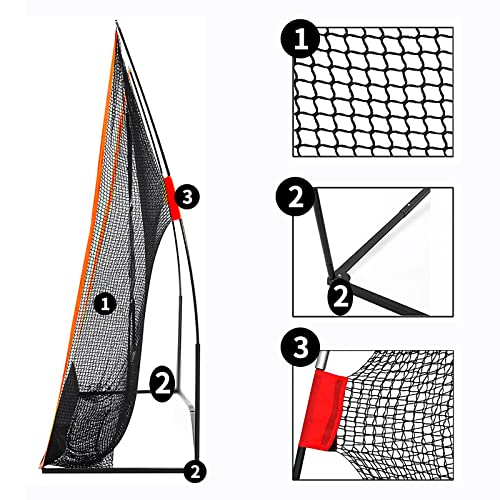 3
1
2
2
1
2
2
3