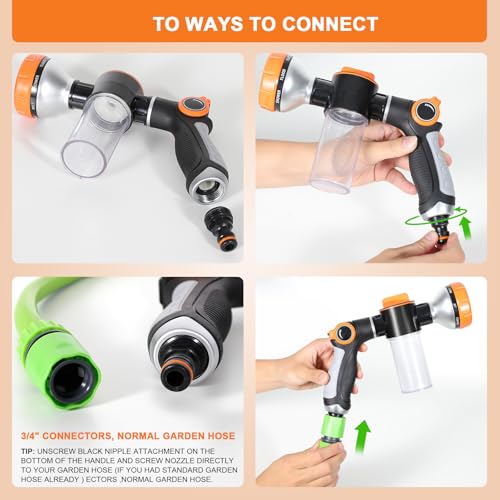 TO WAYS TO CONNECT

3/4" CONNECTORS, NORMAL GARDEN HOSE

TIP: UNSCREW BLACK NIPPLE ATTACHMENT ON THE BOTTOM OF THE HANDLE AND SCREW NOZZLE DIRECTLY TO YOUR GARDEN HOSE (IF YOU HAD STANDARD GARDEN HOSE ALREADY ) ECTORS ,NORMAL GARDEN HOSE.