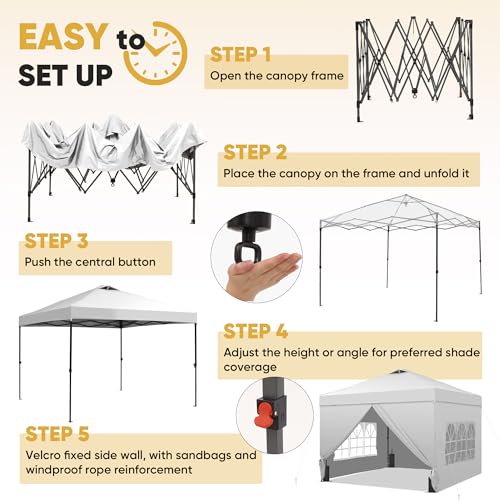 EASY to SET UP

STEP 1
Open the canopy frame

STEP 2
Place the canopy on the frame and unfold it

STEP 3
Push the central button

STEP 4
Adjust the height or angle for preferred shade coverage

STEP 5
Velcro fixed side wall, with sandbags and windproof rope reinforcement