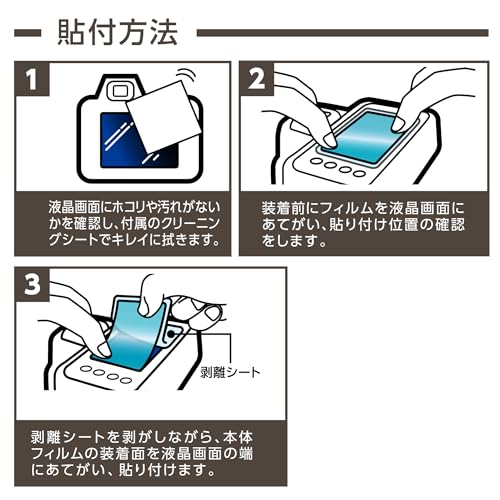 貼付方法

1

液晶画面にホコリや汚れがないかを確認し、付属のクリーニングシートでキレイに拭きます。

2

装着前にフィルムを液晶画面にあてがい、貼り付け位置の確認をします。

3

剥離シート

剥離シートを剥がしながら、本体フィルムの装着面を液晶画面の端にあてがい、貼り付けます。