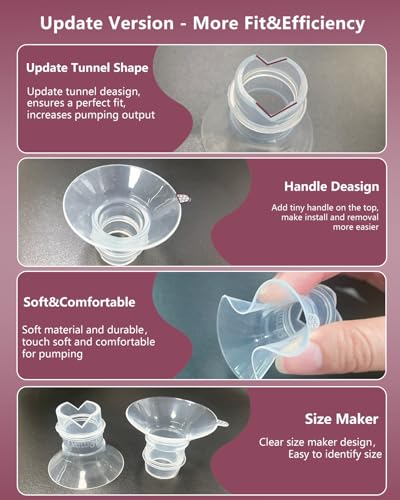 Update Version - More Fit&Efficiency

Update Tunnel Shape

Update tunnel deasign, ensures a perfect fit, increases pumping output

Handle Deasign

Add tiny handle on the top, make install and removal more easier

Soft&Comfortable

Soft material and durable, touch soft and comfortable for pumping

Size Maker

Clear size maker design, Easy to identify size