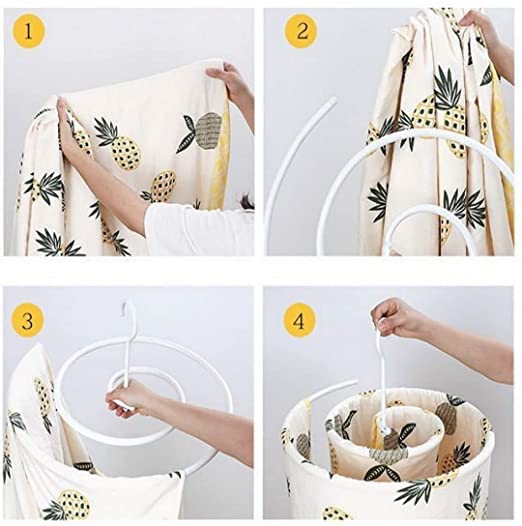 1

2

3

4