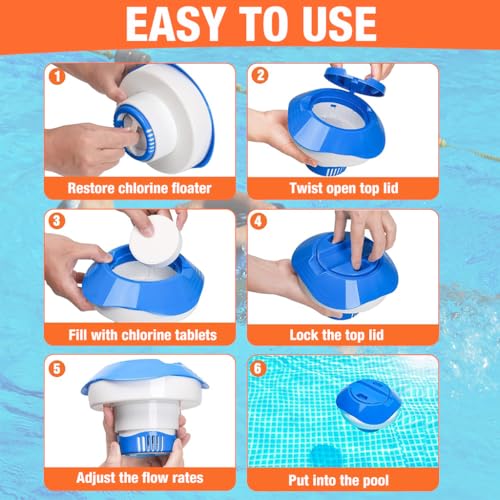 EASY TO USE

1
Restore chlorine floater

2
Twist open top lid

3
Fill with chlorine tablets

4
Lock the top lid

5
Adjust the flow rates

6
Put into the pool