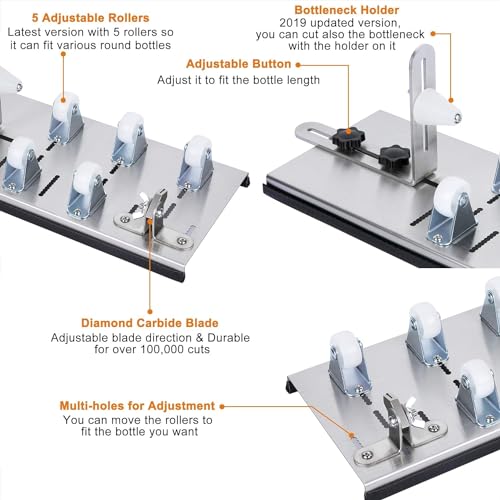 5 Adjustable Rollers
Latest version with 5 rollers so it can fit various round bottles

Bottleneck Holder
2019 updated version, you can cut also the bottleneck with the holder on it

Adjustable Button
Adjust it to fit the bottle length

Diamond Carbide Blade
Adjustable blade direction & Durable for over 100,000 cuts

Multi-holes for Adjustment
You can move the rollers to fit the bottle you want