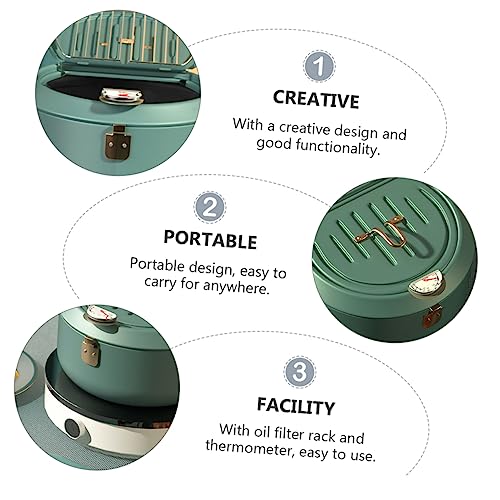 1

CREATIVE

With a creative design and good functionality.

2

PORTABLE

Portable design, easy to carry for anywhere.

3

FACILITY

With oil filter rack and thermometer, easy to use.