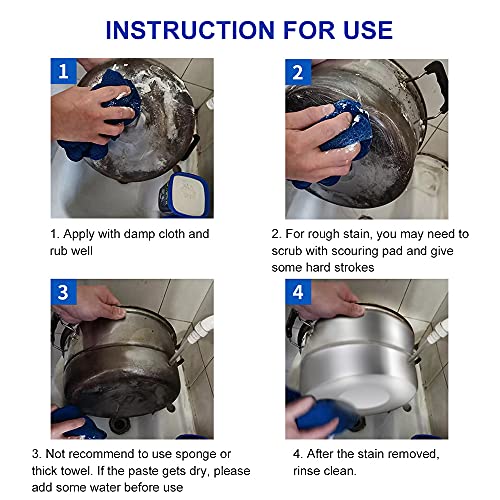 INSTRUCTION FOR USE

1

1. Apply with damp cloth and rub well

2

2. For rough stain, you may need to scrub with scouring pad and give some hard strokes

3

3. Not recommend to use sponge or thick towel. If the paste gets dry, please add some water before use

4

4. After the stain removed, rinse clean.