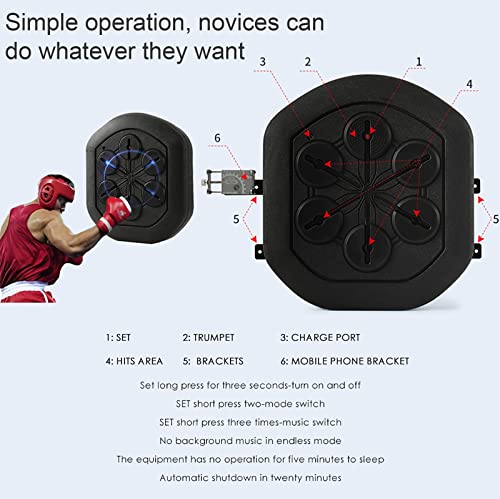 Simple operation, novices can do whatever they want

3
2
1
4
6
5
5

1: SET
2: TRUMPET
3: CHARGE PORT
4: HITS AREA
5: BRACKETS
6: MOBILE PHONE BRACKET

Set long press for three seconds-turn on and off
SET short press two-mode switch
SET short press three times-music switch
No background music in endless mode
The equipment has no operation for five minutes to sleep
Automatic shutdown in twenty minutes