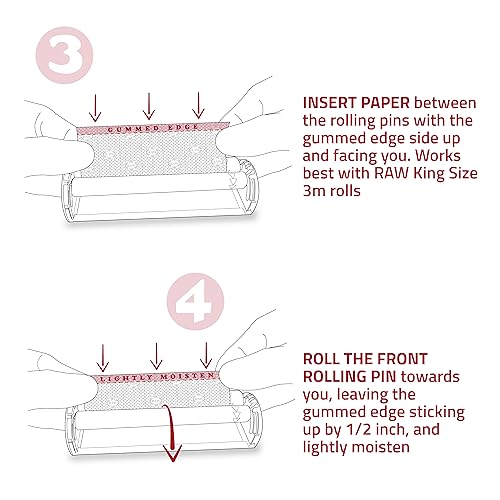 3

GUMMED EDGE

INSERT PAPER between the rolling pins with the gummed edge side up and facing you. Works best with RAW King Size 3m rolls

4

LIGHTLY MOISTEN

ROLL THE FRONT ROLLING PIN towards you, leaving the gummed edge sticking up by 1/2 inch, and lightly moisten