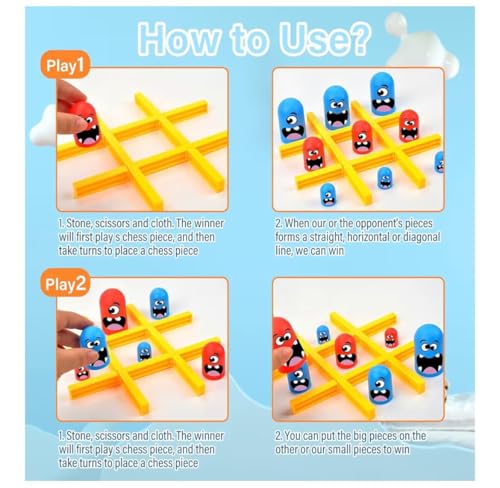 How to Use?

Play1

1. Stone, scissors and cloth. The winner will first play s chess piece, and then take turns to place a chess piece

2. When our or the opponent's pieces forms a straight, horizontal or diagonal line, we can win

Play2

1. Stone, scissors and cloth. The winner will first play s chess piece, and then take turns to place a chess piece

2. You can put the big pieces on the other or our small pieces to win