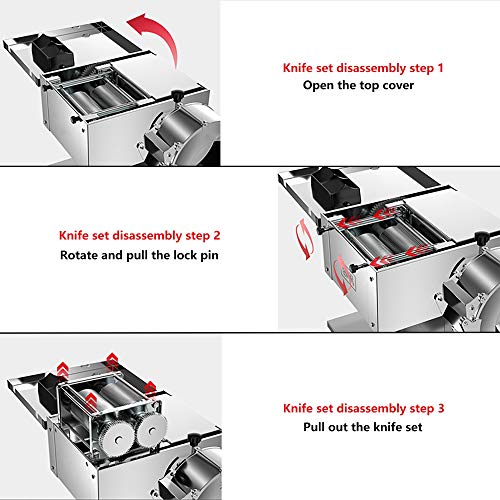 Knife set disassembly step 1
Open the top cover

Knife set disassembly step 2
Rotate and pull the lock pin

Knife set disassembly step 3
Pull out the knife set