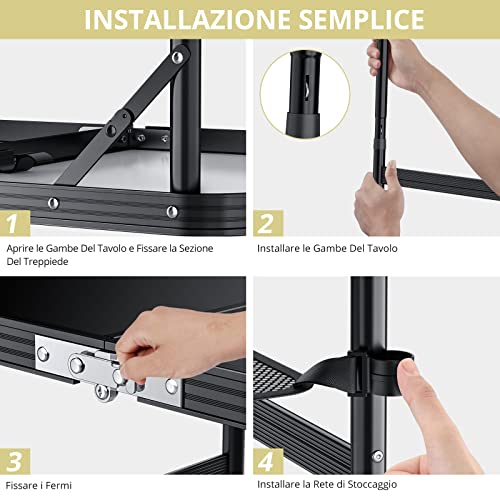 INSTALLAZIONE SEMPLICE

1

Aprire le Gambe Del Tavolo e Fissare la Sezione Del Treppiede

2

Installare le Gambe Del Tavolo

3

Fissare i Fermi

4

Installare la Rete di Stoccaggio