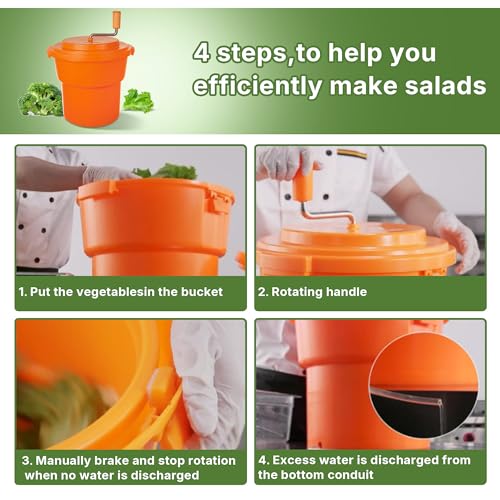 4 steps,to help you efficiently make salads

1. Put the vegetablesin the bucket

2. Rotating handle

3. Manually brake and stop rotation when no water is discharged

4. Excess water is discharged from the bottom conduit