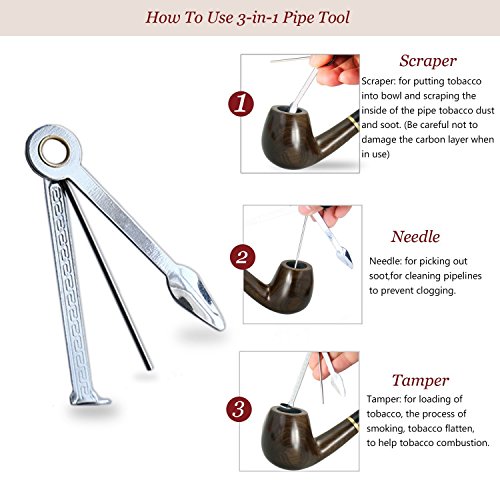 How To Use 3-in-1 Pipe Tool

1

Scraper

Scraper: for putting tobacco into bowl and scraping the inside of the pipe tobacco dust and soot. (Be careful not to damage the carbon layer when in use)

2

Needle

Needle: for picking out soot,for cleaning pipelines to prevent clogging.

3

Tamper

Tamper: for loading of tobacco, the process of smoking, tobacco flatten, to help tobacco combustion.