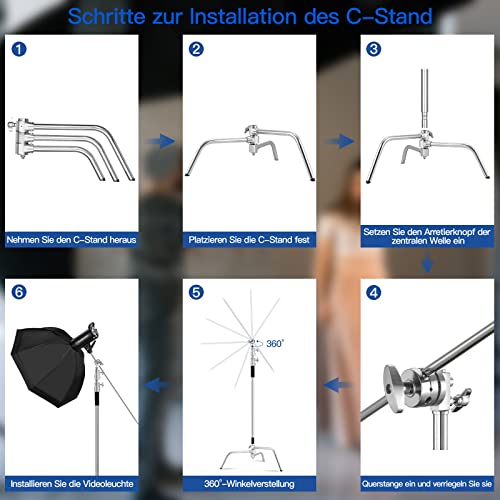 Schritte zur Installation des C-Stand

1
Nehmen Sie den C-Stand heraus

2
Platzieren Sie die C-Stand fest

3
Setzen Sie den Arretierknopf der zentralen Welle ein

4
Querstange ein und verriegeln Sie sie

5
360°
360°-Winkelverstellung

6
Installieren Sie die Videoleuchte