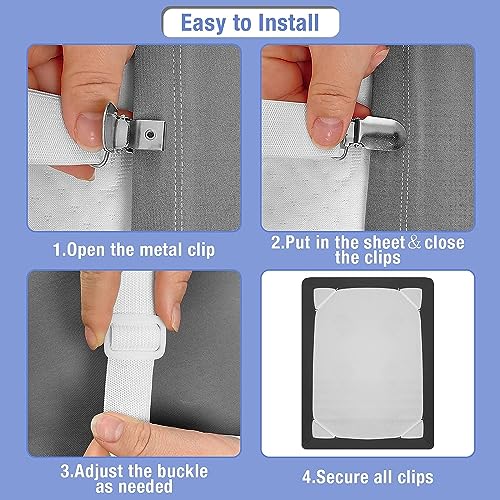 Easy to Install

1.Open the metal clip

2.Put in the sheet & close the clips

3.Adjust the buckle as needed

4.Secure all clips