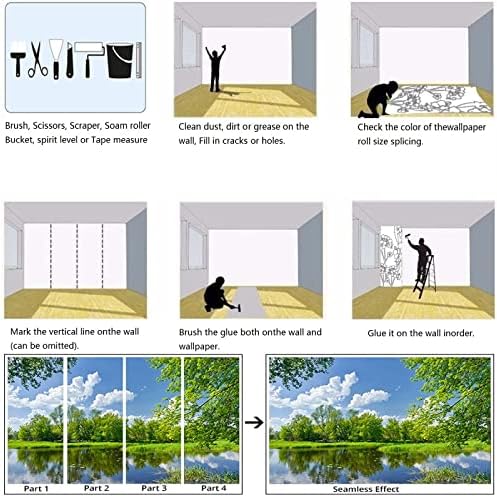 Brush, Scissors, Scraper, Soam roller Bucket, spirit level or Tape measure

Clean dust, dirt or grease on the wall, Fill in cracks or holes.

Check the color of thewallpaper roll size splicing.

Mark the vertical line onthe wall (can be omitted).

Brush the glue both onthe wall and wallpaper.

Glue it on the wall inorder.

Part 1 Part 2 Part 3 Part 4

Seamless Effect