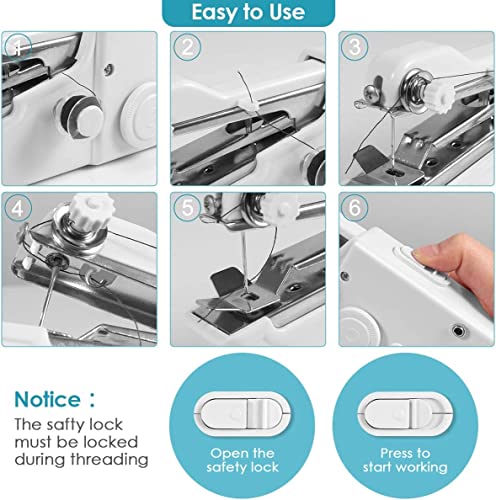 Easy to Use

1

2

3

4

5

6

Notice :
The safty lock must be locked during threading

Open the safety lock

Press to start working