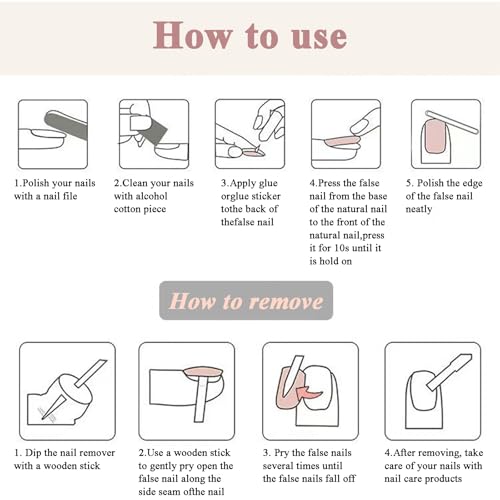 How to use

1.Polish your nails with a nail file

2.Clean your nails with alcohol cotton piece

3.Apply glue orglue sticker tothe back of thefalse nail

4.Press the false nail from the base of the natural nail to the front of the natural nail,press it for 10s until it is hold on

5. Polish the edge of the false nail neatly

How to remove

1. Dip the nail remover with a wooden stick

2.Use a wooden stick to gently pry open the false nail along the side seam ofthe nail

3. Pry the false nails several times until the false nails fall off

4.After removing, take care of your nails with nail care products