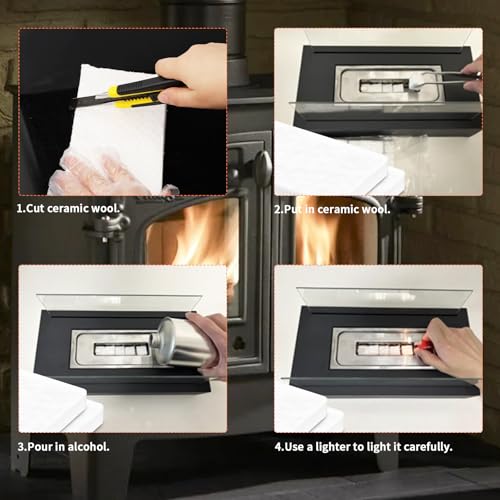 1.Cut ceramic wool.

2.Put in ceramic wool.

3.Pour in alcohol.

4.Use a lighter to light it carefully.