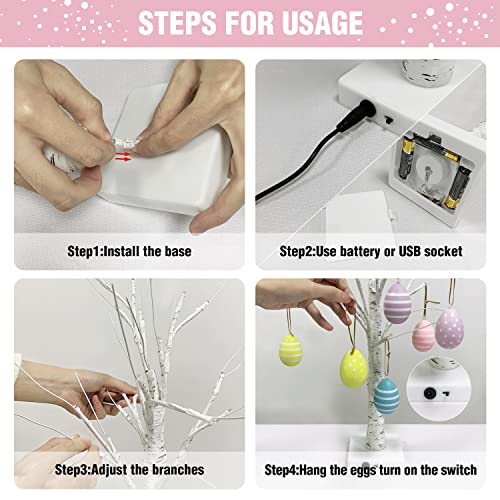 STEPS FOR USAGE

Step1:Install the base

Step2:Use battery or USB socket

Step3:Adjust the branches

Step4:Hang the eggs turn on the switch