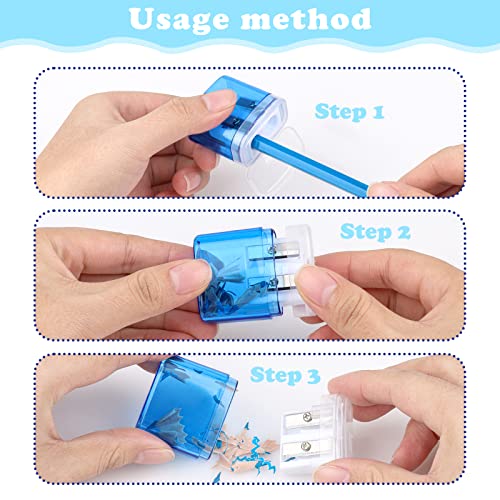 Usage method

Step 1

Step 2

Step 3