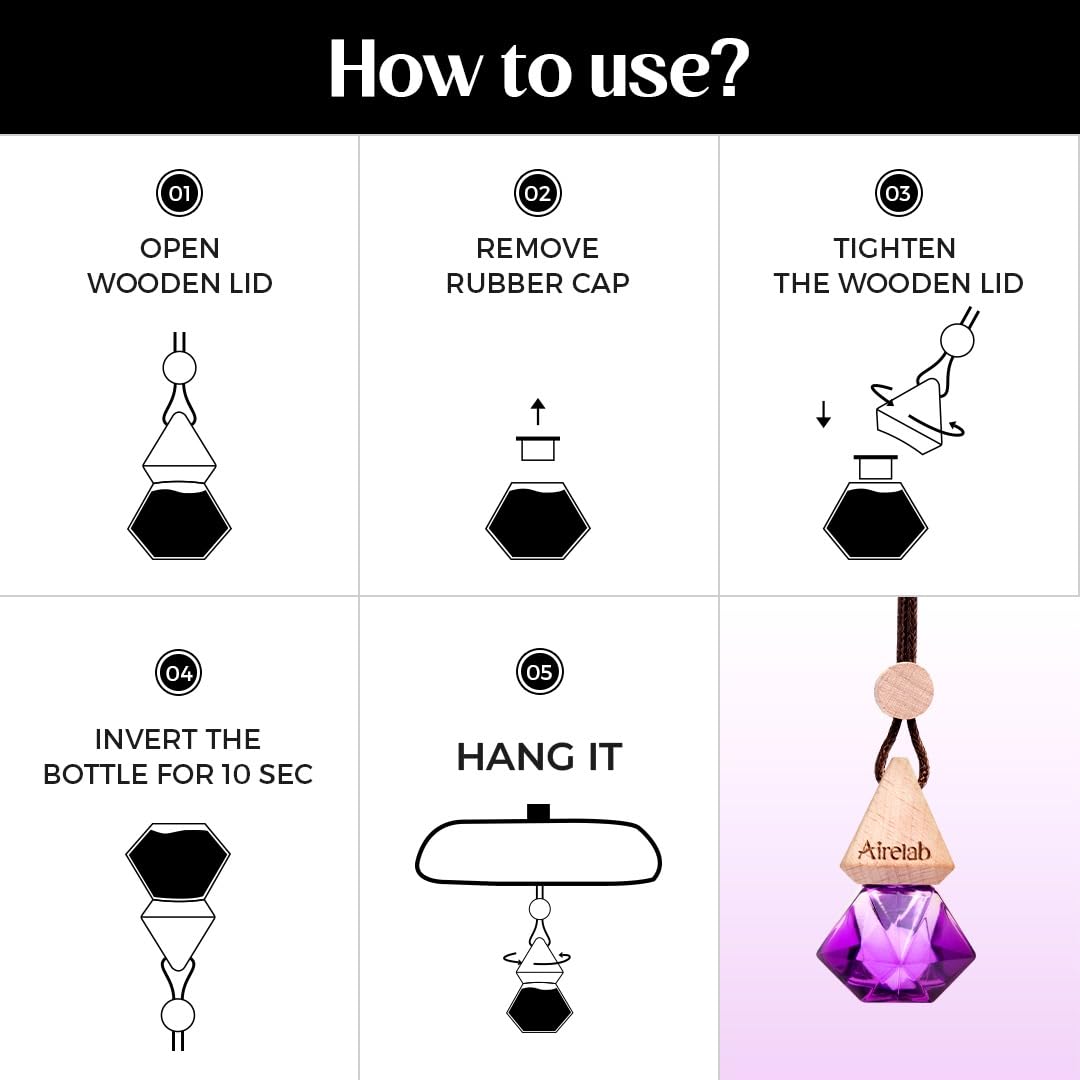 How to use?

01
OPEN WOODEN LID

02
REMOVE RUBBER CAP

03
TIGHTEN THE WOODEN LID

04
INVERT THE BOTTLE FOR 10 SEC

05
HANG IT

Airelab