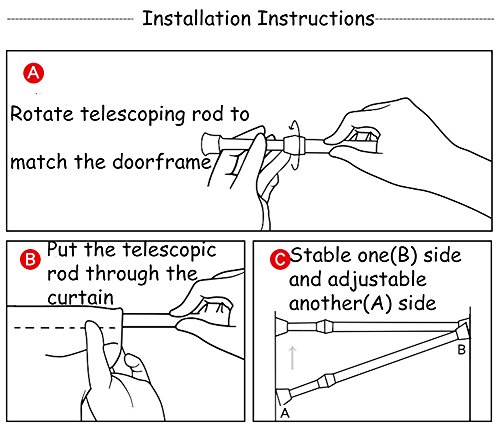 Installation Instructions

A

Rotate telescoping rod to match the doorframe

B

Put the telescopic rod through the curtain

C

Stable one(B) side and adjustable another(A) side

B

A