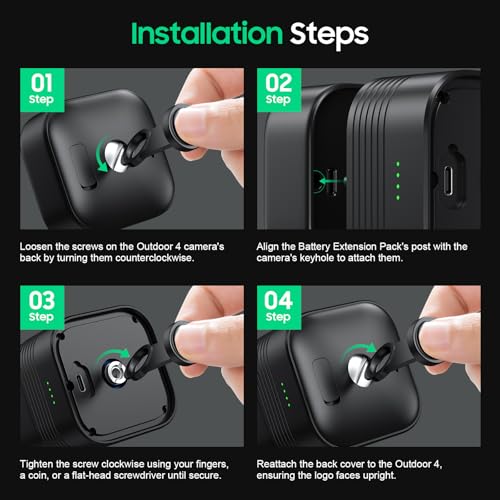 Installation Steps

01
Step

Loosen the screws on the Outdoor 4 camera's back by turning them counterclockwise.

02
Step

Align the Battery Extension Pack's post with the camera's keyhole to attach them.

03
Step

Tighten the screw clockwise using your fingers, a coin, or a flat-head screwdriver until secure.

04
Step

Reattach the back cover to the Outdoor 4, ensuring the logo faces upright.