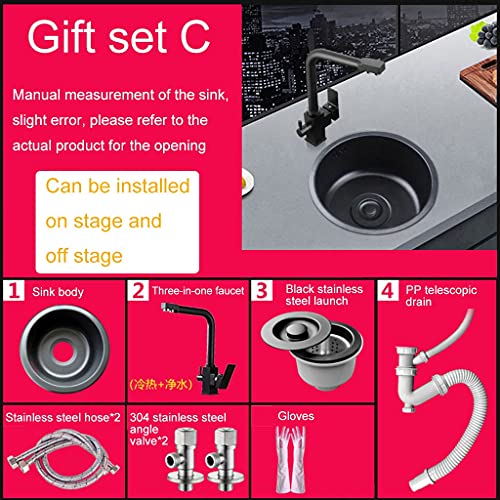 Gift set C

Manual measurement of the sink, slight error, please refer to the actual product for the opening

Can be installed on stage and off stage

1 Sink body

2 Three-in-one faucet

(冷热+净水)

3 Black stainless steel launch

4 PP telescopic drain

Stainless steel hose*2

304 stainless steel angle valve*2

Gloves