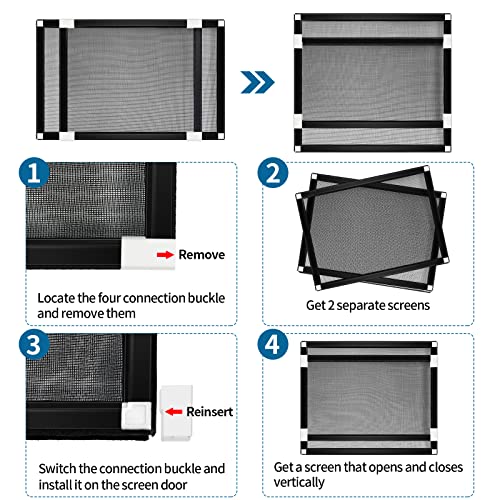 1

Remove

Locate the four connection buckle and remove them

2

Get 2 separate screens

3

Reinsert

Switch the connection buckle and install it on the screen door

4

Get a screen that opens and closes vertically