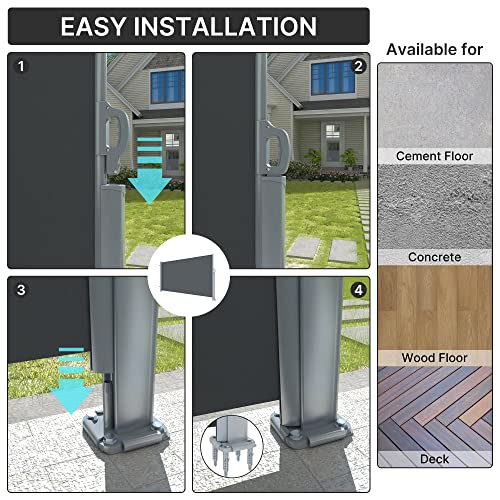 EASY INSTALLATION

1

2

3

4

Available for

Cement Floor

Concrete

Wood Floor

Deck