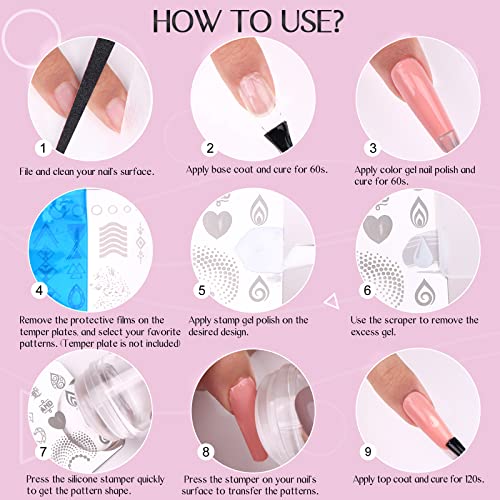 HOW TO USE?

1
File and clean your nail's surface.

2
Apply base coat and cure for 60s.

3
Apply color gel nail polish and cure for 60s.

4
Remove the protective films on the temper plates, and select your favorite patterns. (Temper plate is not included)

5
Apply stamp gel polish on the desired design.

6
Use the scraper to remove the excess gel.

7
Press the silicone stamper quickly to get the pattern shape.

8
Press the stamper on your nail's surface to transfer the patterns.

9
Apply top coat and cure for 120s.