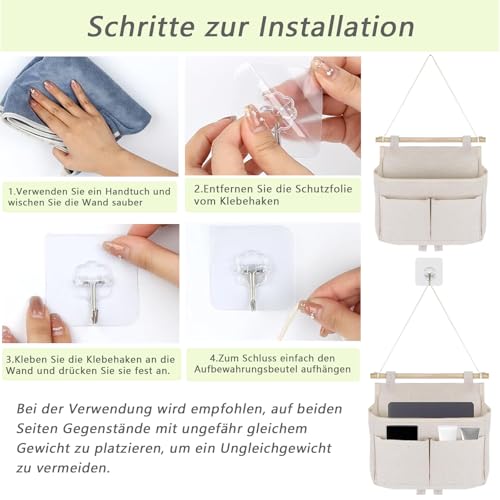 Schritte zur Installation

1.Verwenden Sie ein Handtuch und wischen Sie die Wand sauber

2.Entfernen Sie die Schutzfolie vom Klebehaken

3.Kleben Sie die Klebehaken an die Wand und drücken Sie sie fest an.

4.Zum Schluss einfach den Aufbewahrungsbeutel aufhängen

Bei der Verwendung wird empfohlen, auf beiden Seiten Gegenstände mit ungefähr gleichem Gewicht zu platzieren, um ein Ungleichgewicht zu vermeiden.