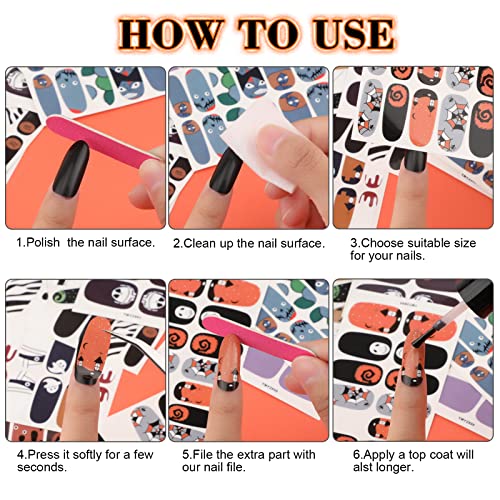 HOW TO USE

1.Polish the nail surface.

2.Clean up the nail surface.

3.Choose suitable size for your nails.

4.Press it softly for a few seconds.

5.File the extra part with our nail file.

6.Apply a top coat will alst longer.