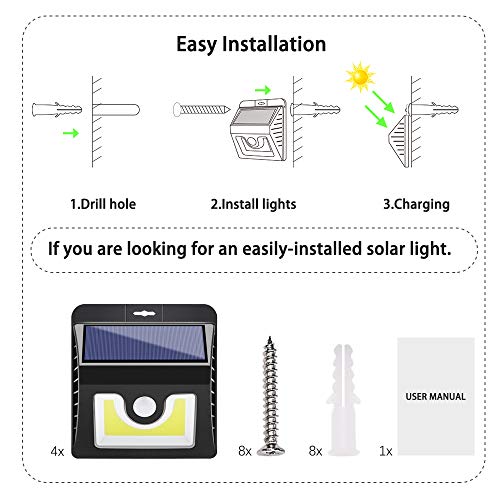 Easy Installation

1.Drill hole

2.Install lights

3.Charging

If you are looking for an easily-installed solar light.

4x

8x

8x

USER MANUAL

1x