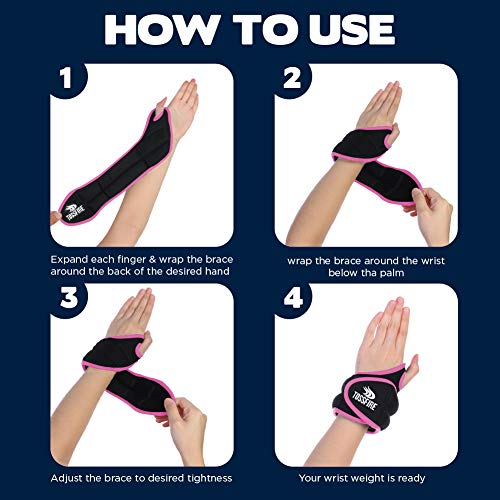 HOW TO USE

1

TOSSFIRE

Expand each finger & wrap the brace around the back of the desired hand

2

wrap the brace around the wrist below tha palm

3

Adjust the brace to desired tightness

4

TOSSFIRE

Your wrist weight is ready