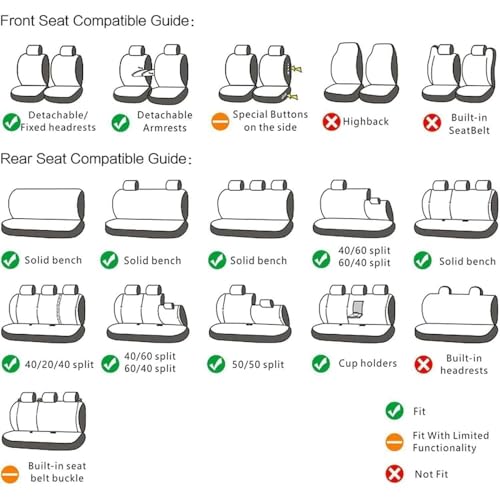 Front Seat Compatible Guide:

Detachable/ Fixed headrests

Detachable Armrests

Special Buttons on the side

Highback

Built-in SeatBelt

Rear Seat Compatible Guide:

Solid bench

Solid bench

Solid bench

40/60 split 60/40 split

Solid bench

40/20/40 split

40/60 split 60/40 split

50/50 split

Cup holders

Built-in headrests

Built-in seat belt buckle

Fit

Fit With Limited Functionality

Not Fit