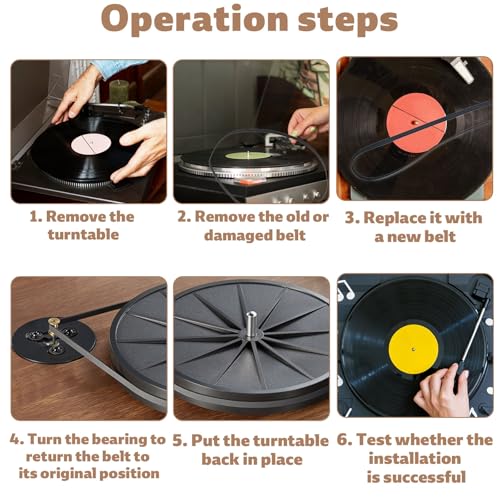 Operation steps

1. Remove the turntable

2. Remove the old or damaged belt

3. Replace it with a new belt

4. Turn the bearing to return the belt to its original position

5. Put the turntable back in place

6. Test whether the installation is successful