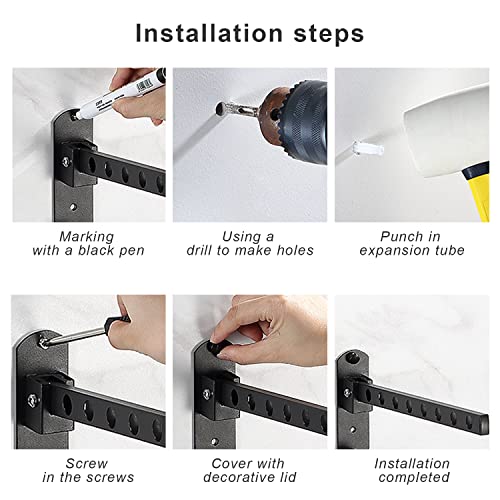 Installation steps

Marking with a black pen

Using a drill to make holes

Punch in expansion tube

Screw in the screws

Cover with decorative lid

Installation completed