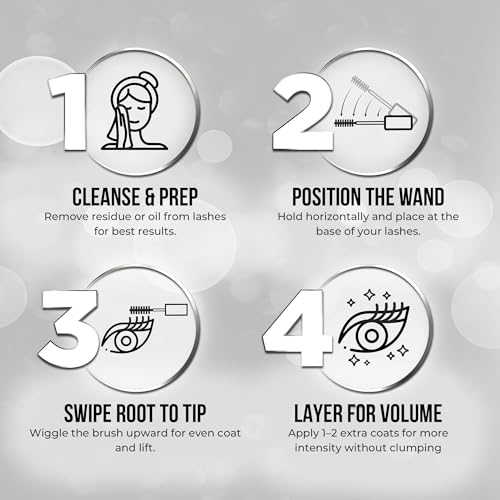 1

CLEANSE & PREP
Remove residue or oil from lashes for best results.

2

POSITION THE WAND
Hold horizontally and place at the base of your lashes.

3

SWIPE ROOT TO TIP
Wiggle the brush upward for even coat and lift.

4

LAYER FOR VOLUME
Apply 1–2 extra coats for more intensity without clumping