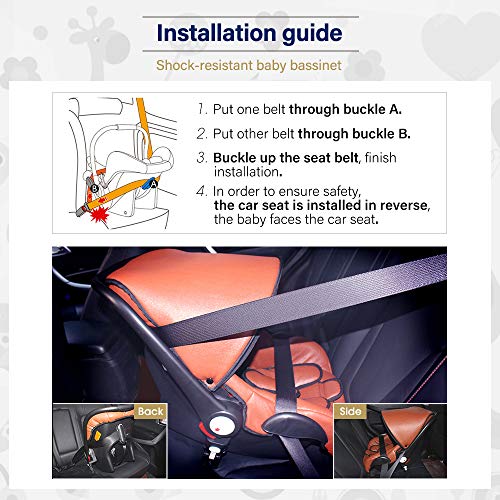 Installation guide

Shock-resistant baby bassinet

B

A

1. Put one belt through buckle A.

2. Put other belt through buckle B.

3. Buckle up the seat belt, finish installation.

4. In order to ensure safety, the car seat is installed in reverse, the baby faces the car seat.

Back

Side