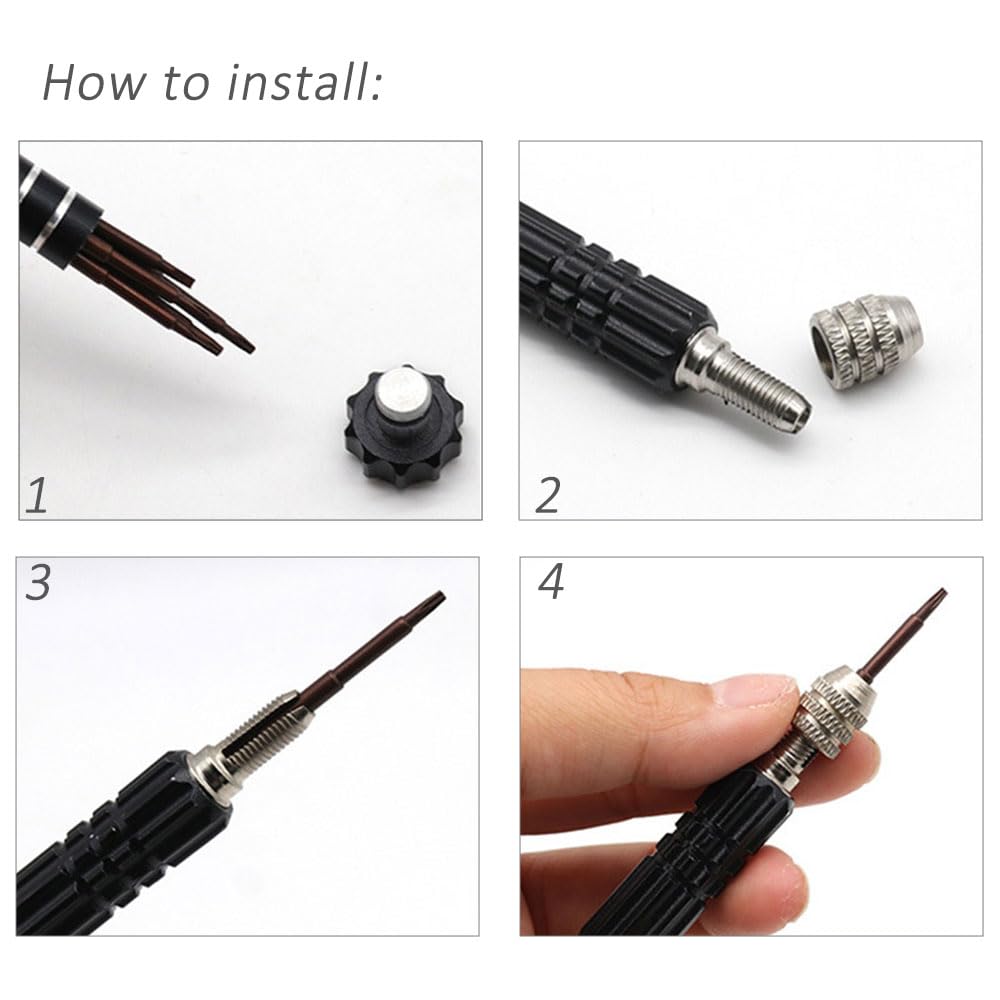 How to install:

1

2

3

4