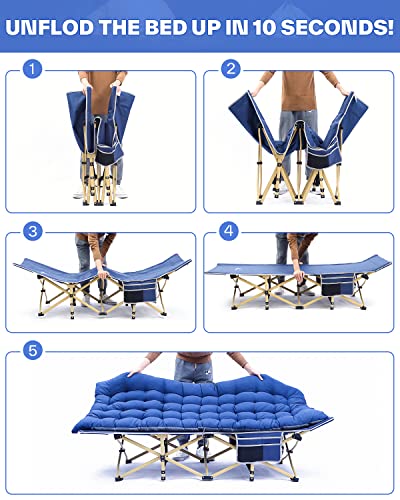 UNFLOD THE BED UP IN 10 SECONDS!

1

2

3

4

5