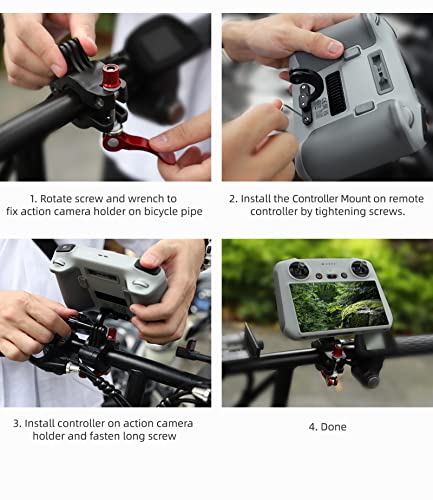 1. Rotate screw and wrench to fix action camera holder on bicycle pipe

2. Install the Controller Mount on remote controller by tightening screws.

3. Install controller on action camera holder and fasten long screw

4. Done