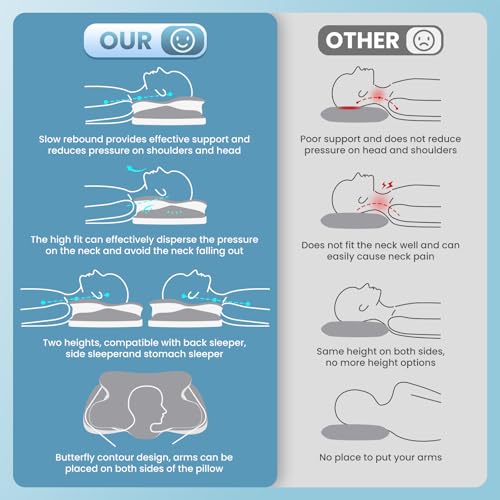 OUR

Slow rebound provides effective support and reduces pressure on shoulders and head

The high fit can effectively disperse the pressure on the neck and avoid the neck falling out

Two heights, compatible with back sleeper, side sleeperand stomach sleeper

Butterfly contour design, arms can be placed on both sides of the pillow

OTHER

Poor support and does not reduce pressure on head and shoulders

Does not fit the neck well and can easily cause neck pain

Same height on both sides, no more height options

No place to put your arms